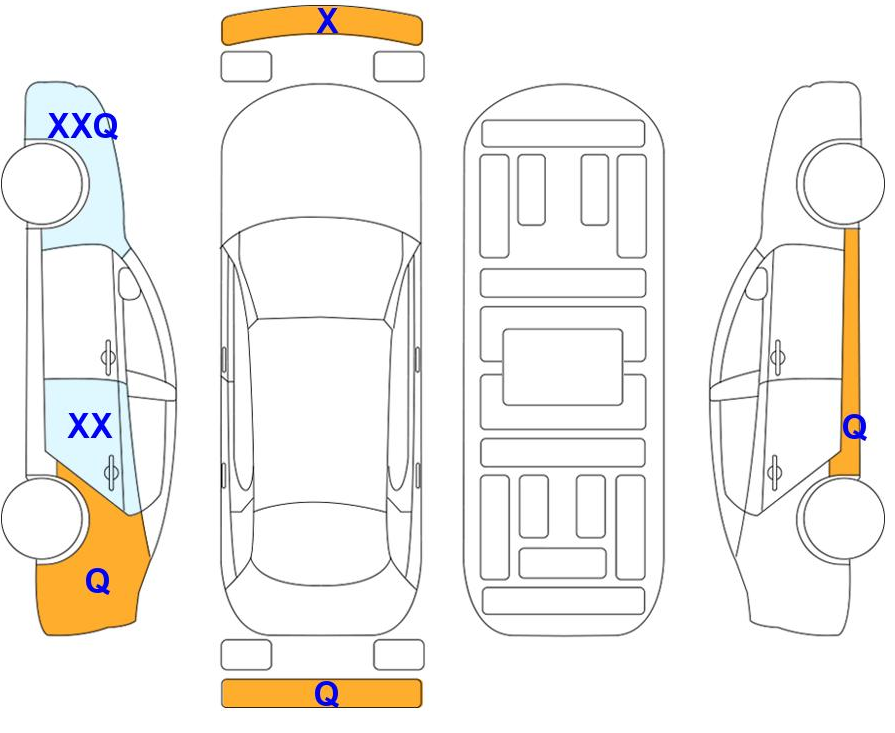 X
XXQ
XX
Q
Q
Q