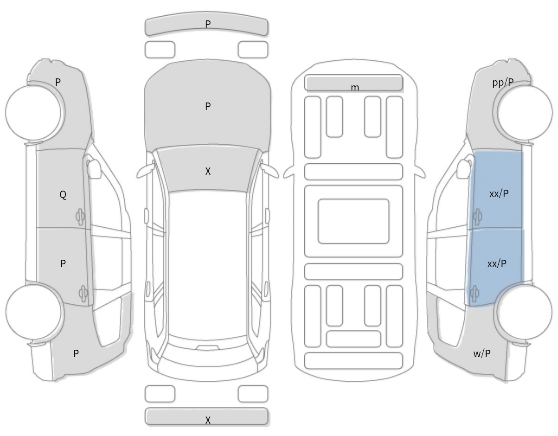 P
P
Q
P
P
P
X
X
m
pp/P
xx/P
xx/P
w/P