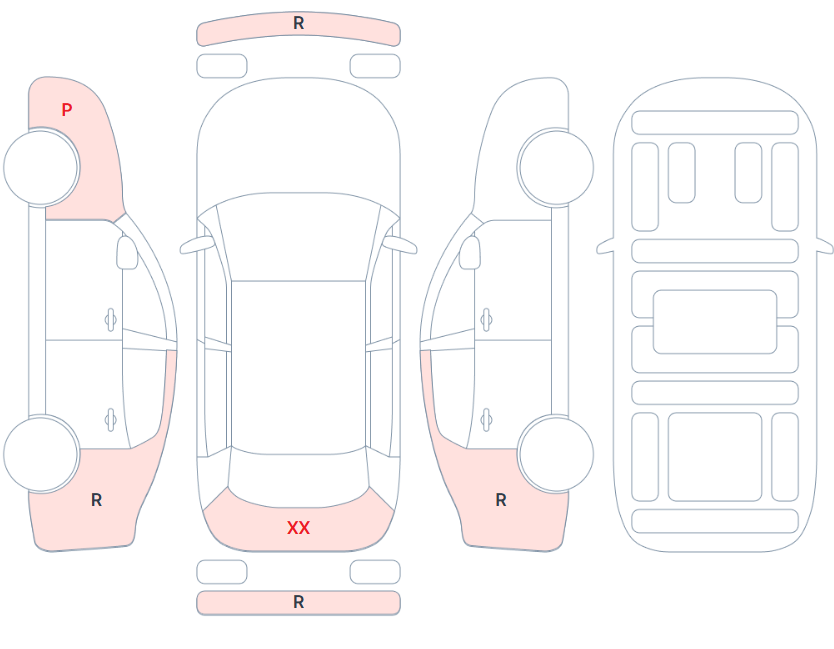 R

P

R

XX

R

R