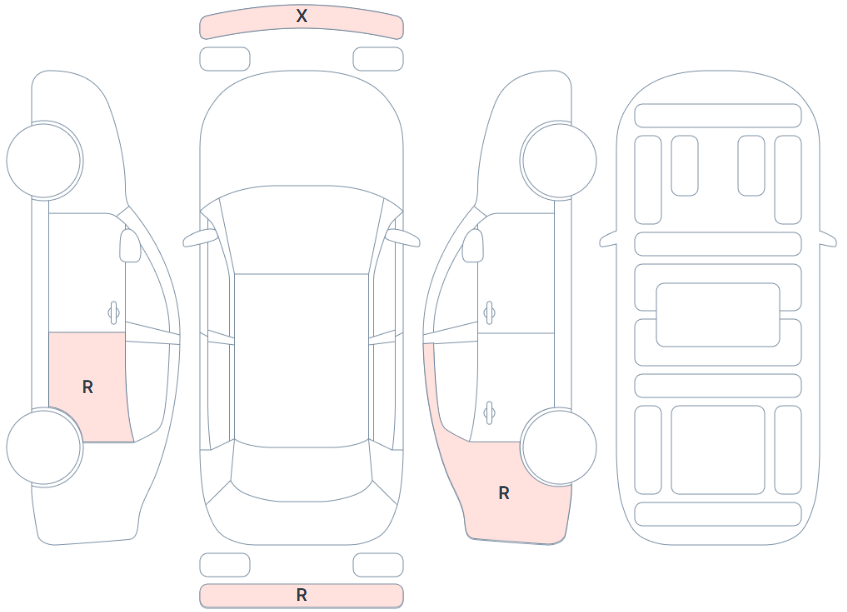 X

R

R

R