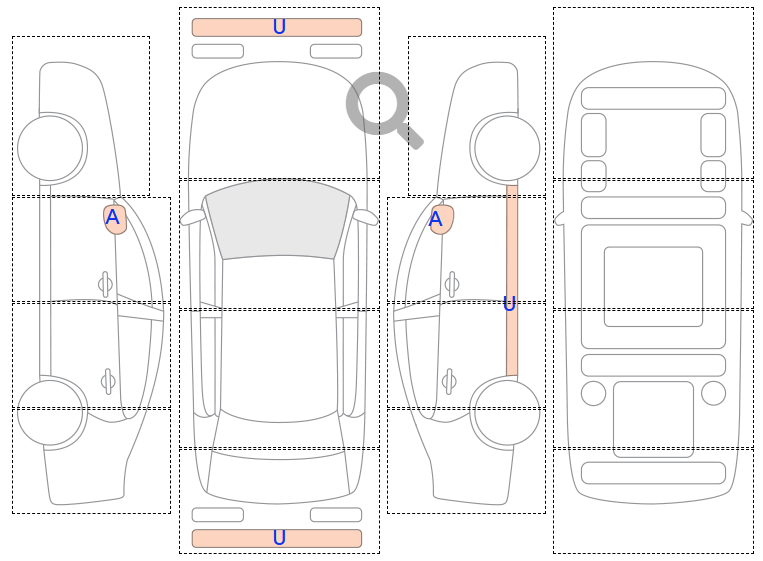 U
A
A
U
U