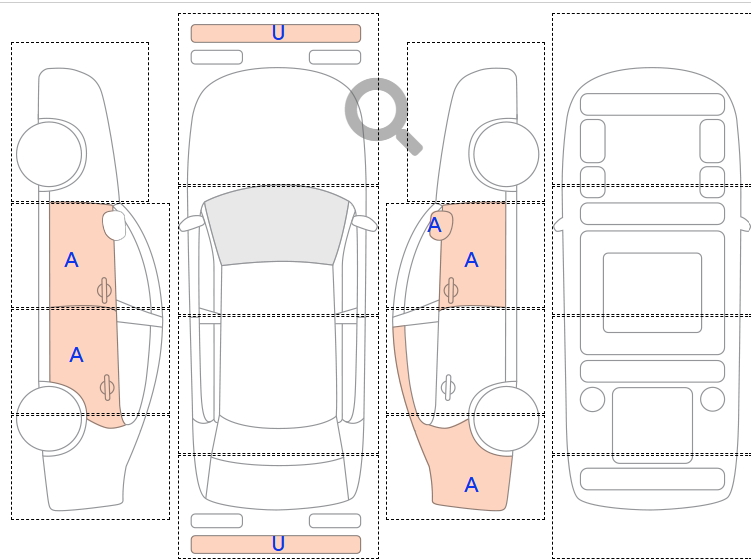 U
A
A
A
A
A
U