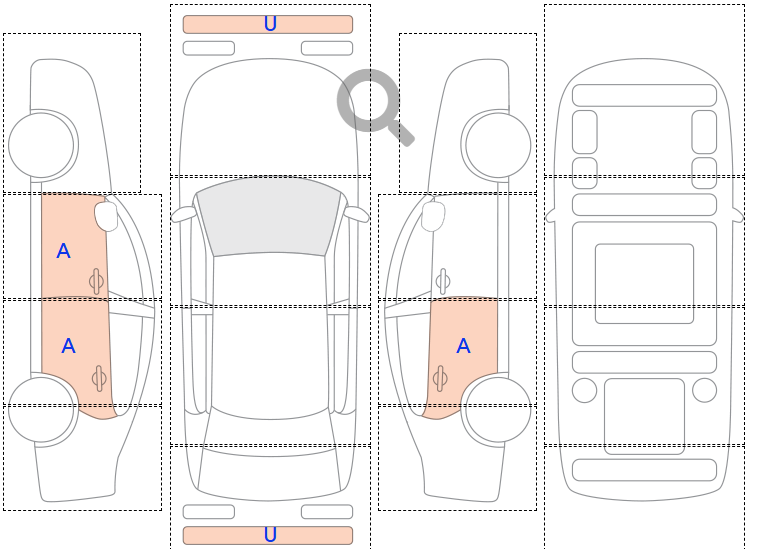 U

A

A

A

U