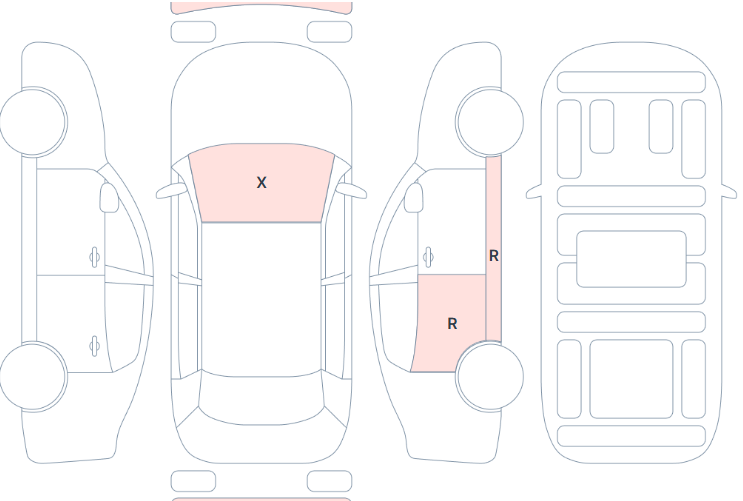 X

R

R