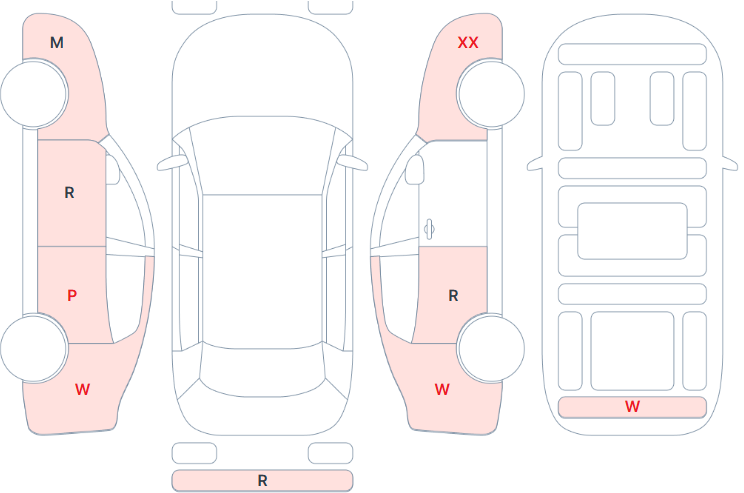 M
R
P
W
R
XX
R
W
W