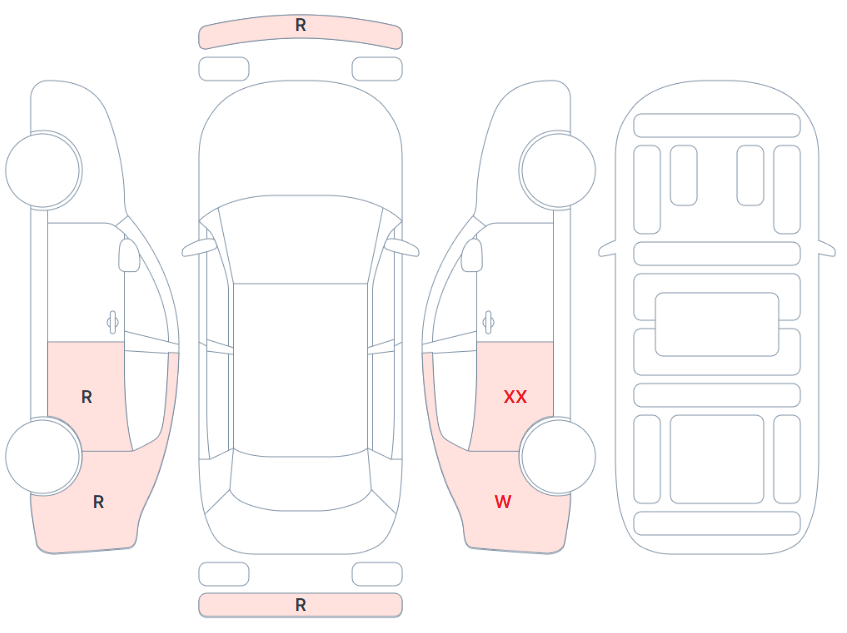 R

R

R

XX

W

R