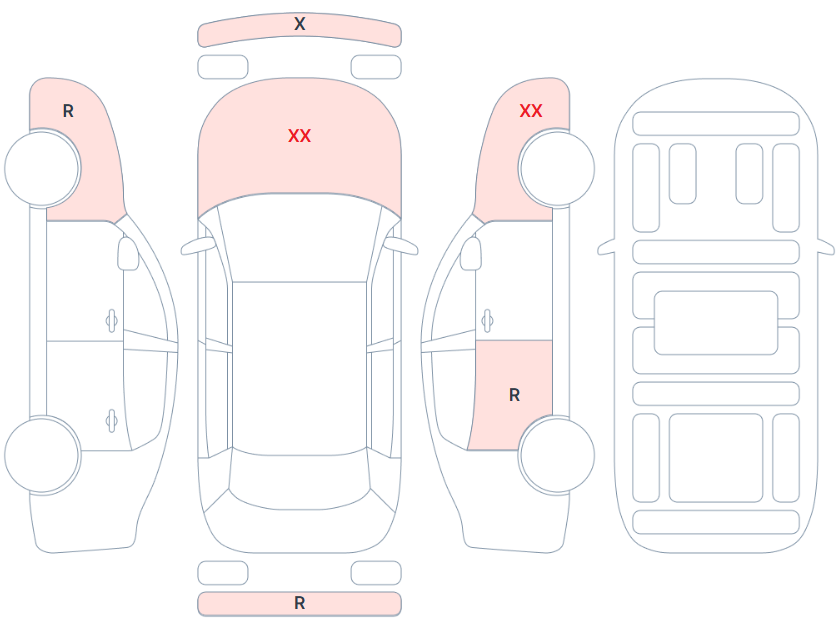 X

R

XX

XX

R

R