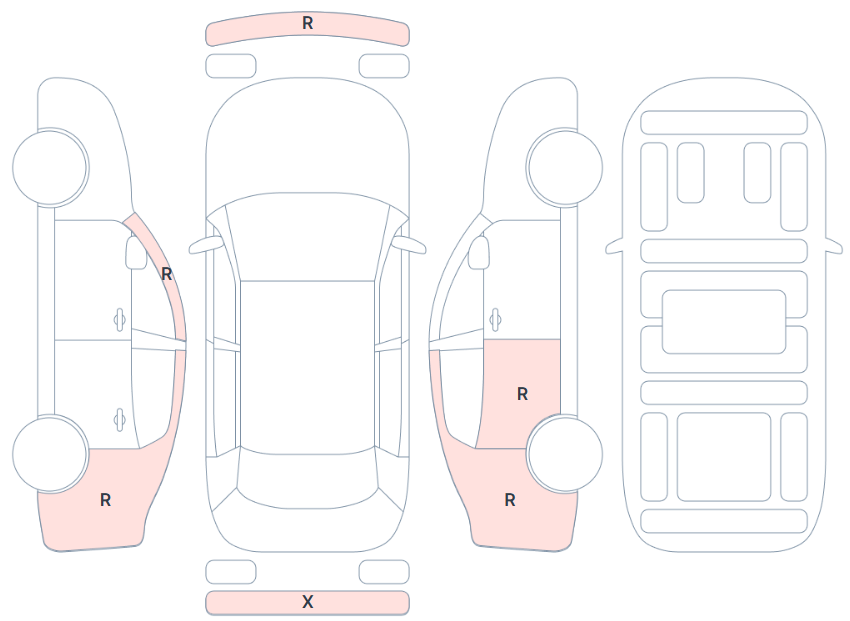 R

R

R

R

R

X