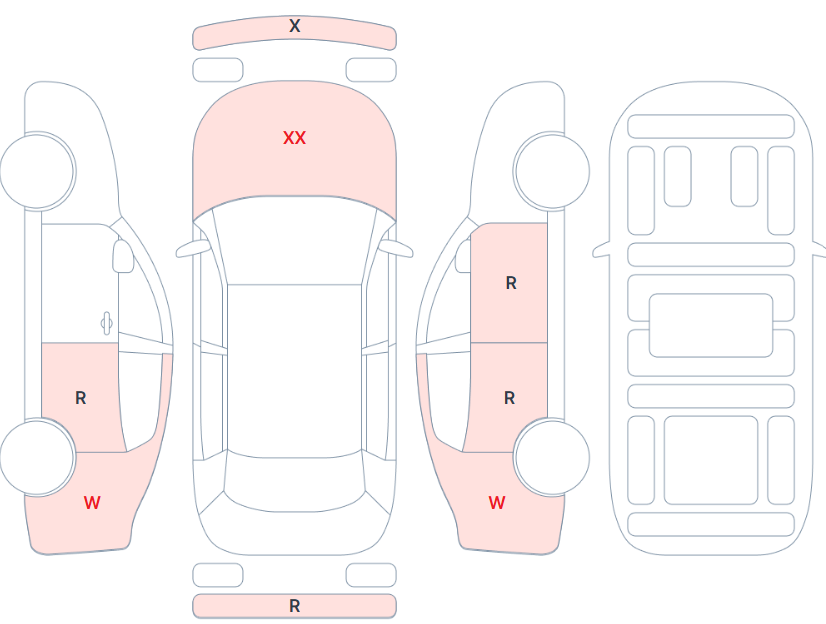 X
XX
R
W
R
R
W
R