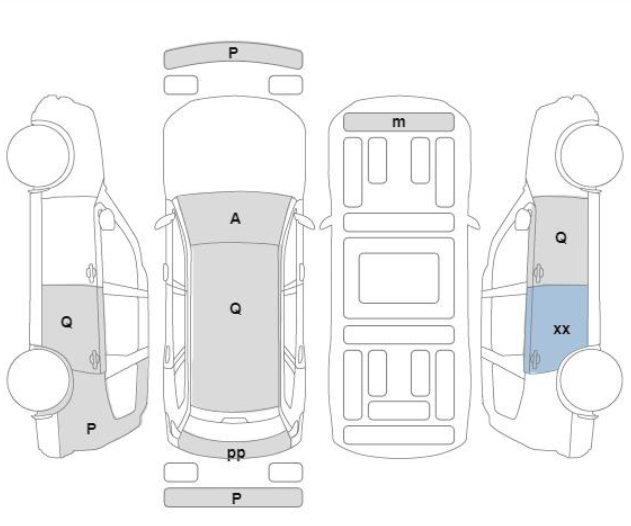 P
m
A
Q
Q
Q
xx
P
pp
P