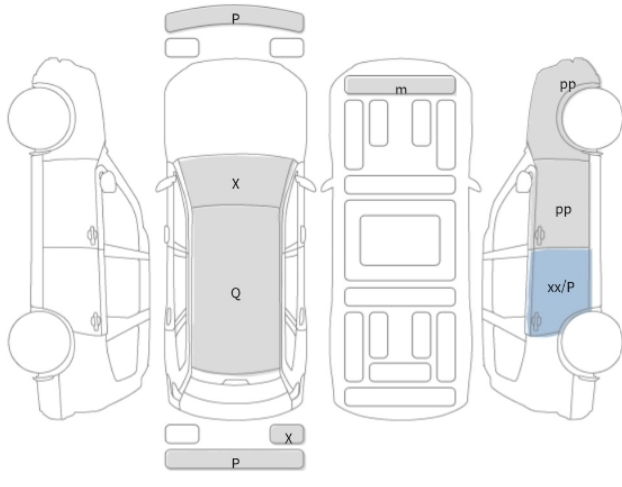 P

X

Q

X

P

m

pp

pp

xx/P